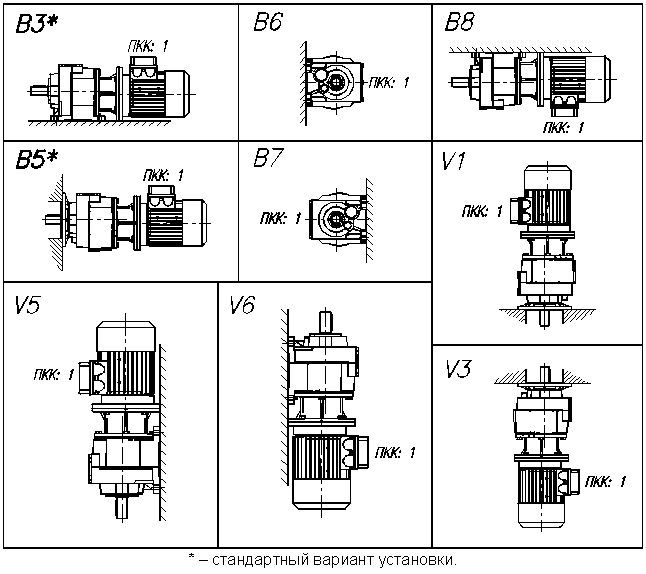 B3*
ПКК: 1

B6
ПКК: 1

B8
ПКК: 1

B5*
ПКК: 1

B7
ПКК: 1

V1
ПКК: 1

V5
ПКК: 1

V6
ПКК: 1

V3
ПКК: 1

* – стандартный вариант установки.