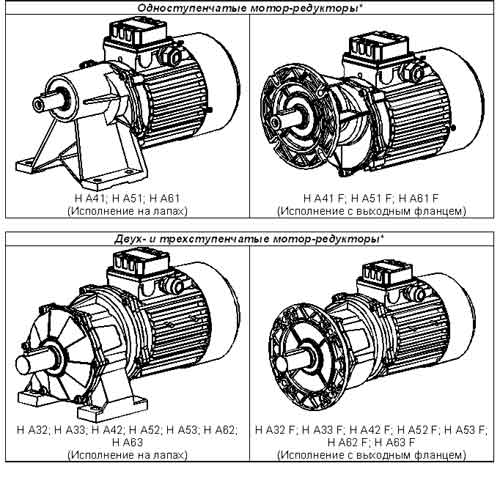 Одноступенчатые мотор-редукторы*

H A41; H A51; H A61
(Исполнение на лапах)

H A41 F; H A51 F; H A61 F
(Исполнение с выходным фланцем)

Двух- и трехступенчатые мотор-редукторы*

H A32; H A33; H A42; H A52; H A53; H A62; H A63
(Исполнение на лапах)

H A32 F; H A33 F; H A42 F; H A52 F; H A53 F; H A62 F; H A63 F
(Исполнение с выходным фланцем)